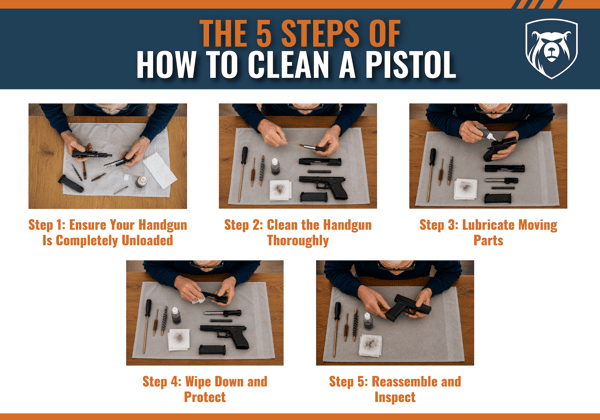 THE 5 STEPS OF
HOW TO CLEAN A PISTOL

Step 1: Ensure Your Handgun Is Completely Unloaded

Step 2: Clean the Handgun Thoroughly

Step 3: Lubricate Moving Parts

Step 4: Wipe Down and Protect

Step 5: Reassemble and Inspect